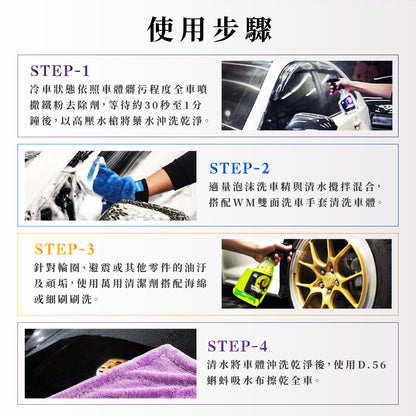 使用步驟

STEP-1
冷車狀態依照車體髒污程度全車噴撒鐵粉去除劑，等待約30秒至1分鐘後，以高壓水槍將藥水沖洗乾淨。

STEP-2
適量泡沫洗車精與清水攪拌混合，搭配WM雙面洗車手套清洗車體。

STEP-3
針對輪圈、避震或其他零件的油汙及頑垢，使用萬用清潔劑搭配海綿或細刷刷洗。

STEP-4
清水將車體沖洗乾淨後，使用D.56蝌蚪吸水布擦乾全車。