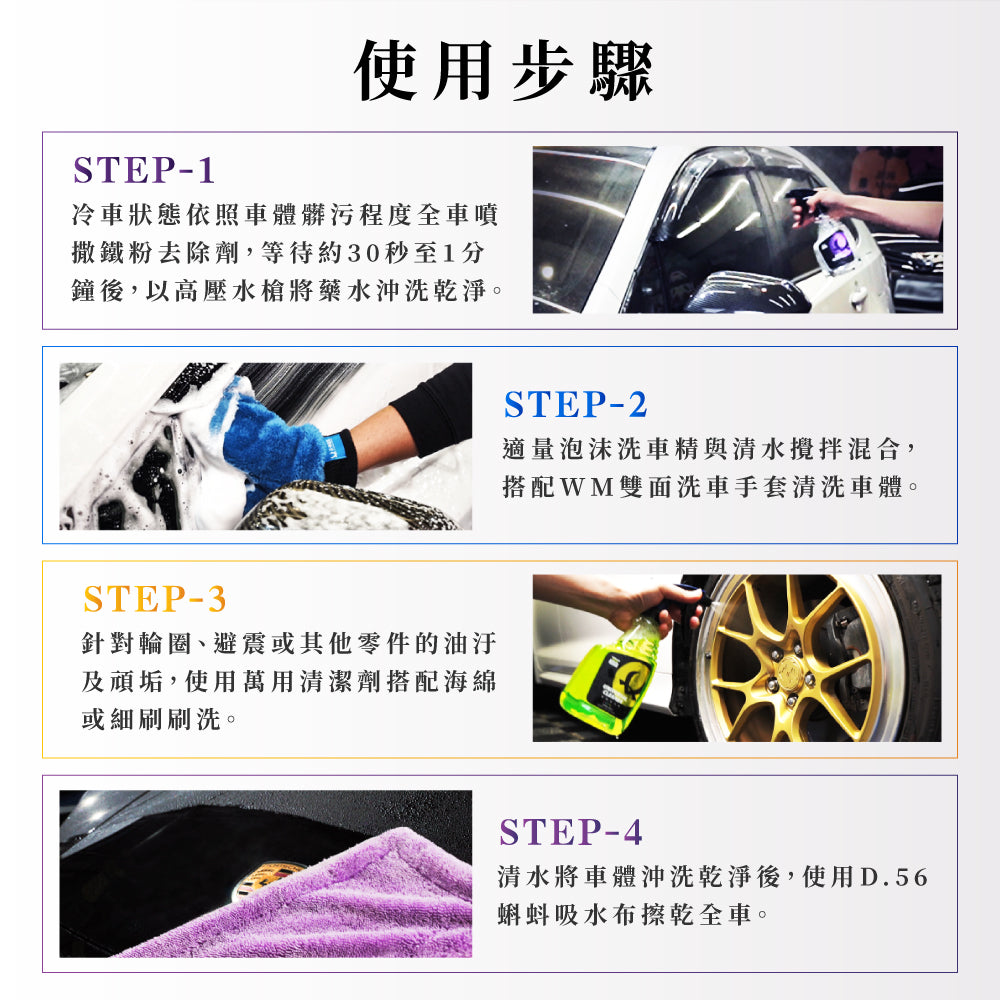 使用步驟

STEP-1
冷車狀態依照車體髒污程度全車噴撒鐵粉去除劑，等待約30秒至1分鐘後，以高壓水槍將藥水沖洗乾淨。

STEP-2
適量泡沫洗車精與清水攪拌混合，搭配WM雙面洗車手套清洗車體。

STEP-3
針對輪圈、避震或其他零件的油汙及頑垢，使用萬用清潔劑搭配海綿或細刷刷洗。

STEP-4
清水將車體沖洗乾淨後，使用D.56蝌蚪吸水布擦乾全車。