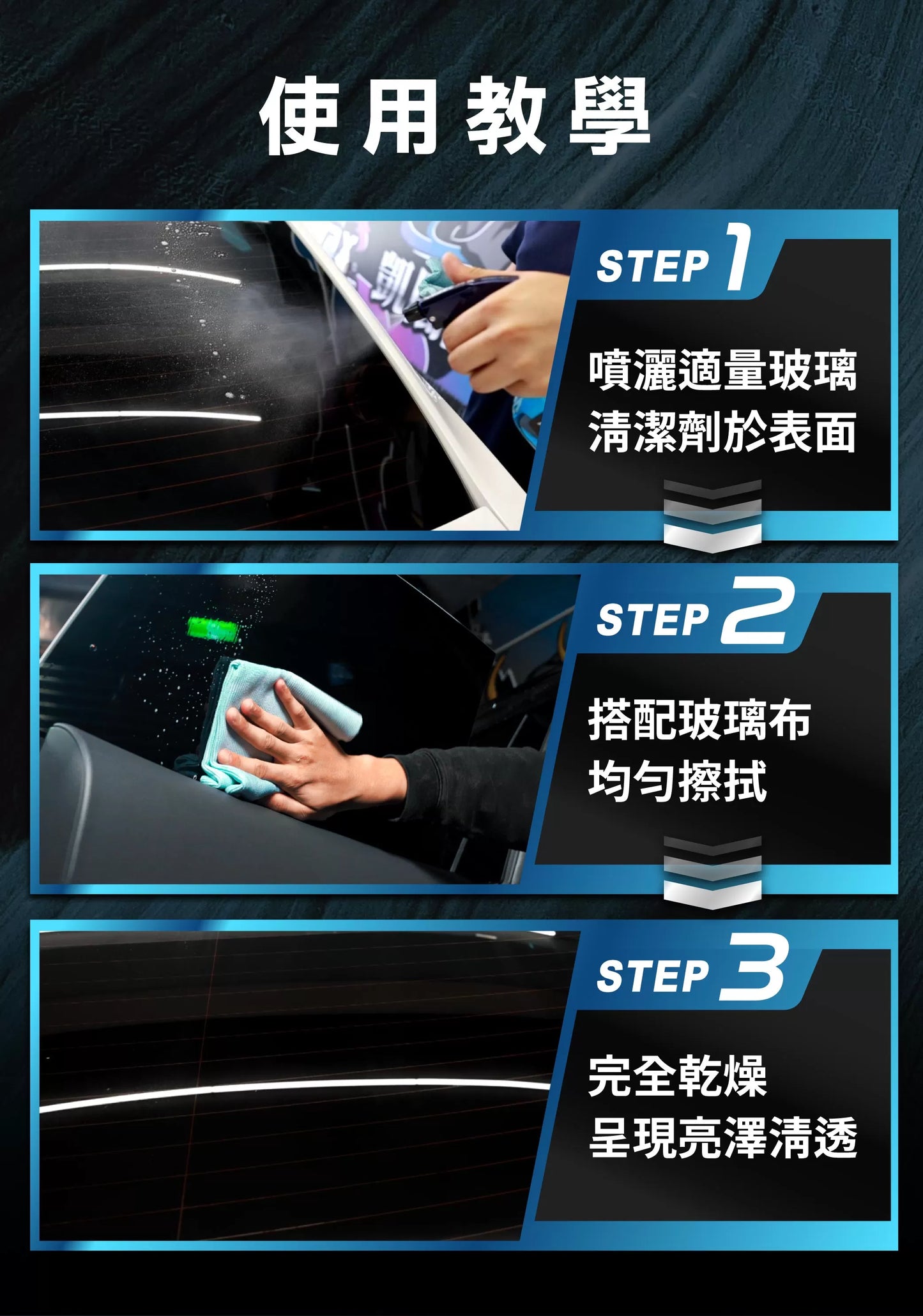 使用教學

STEP 1

噴灑適量玻璃清潔劑於表面

STEP 2

搭配玻璃布均勻擦拭

STEP 3

完全乾燥呈現亮澤清透