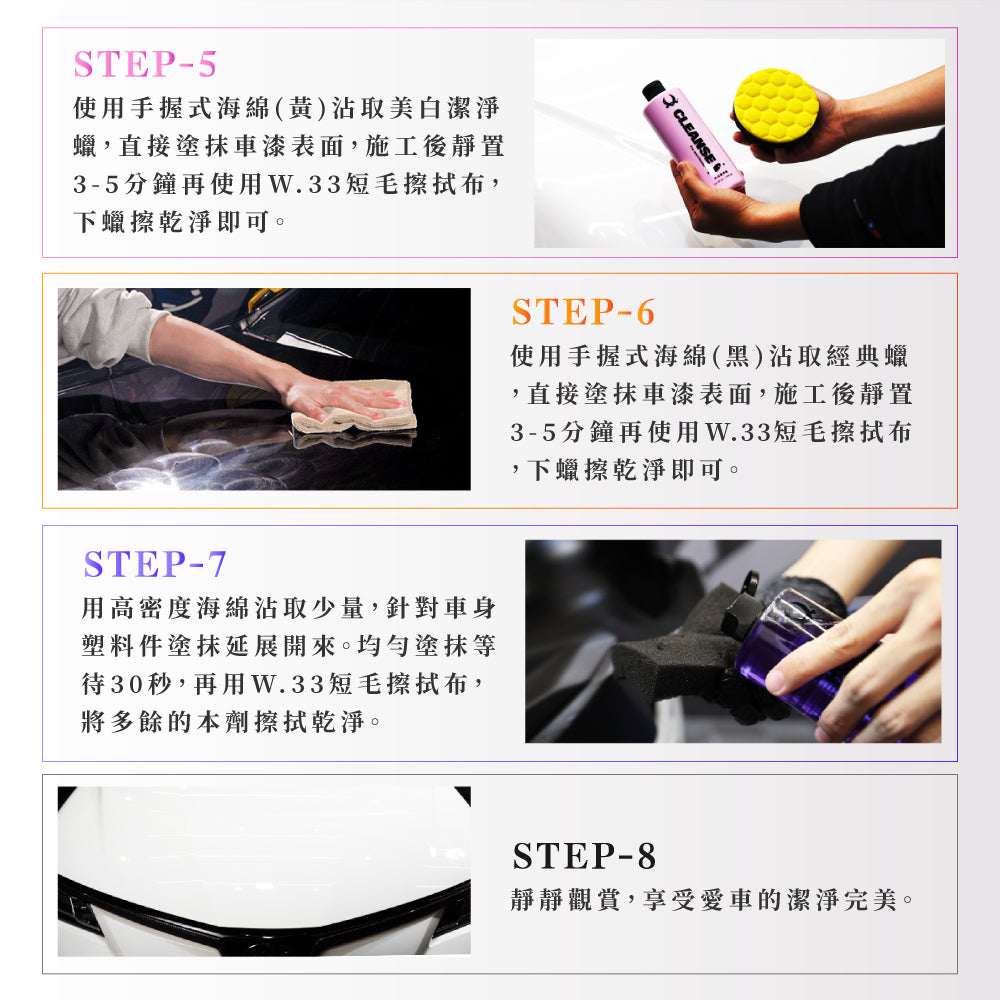 STEP-5
使用手握式海綿(黃)沾取美白潔淨蠟，直接塗抹車漆表面，施工後靜置3-5分鐘再使用W.33短毛擦拭布，下蠟擦乾淨即可。

CLEANSE

STEP-6
使用手握式海綿(黑)沾取經典蠟，直接塗抹車漆表面，施工後靜置3-5分鐘再使用W.33短毛擦拭布，下蠟擦乾淨即可。

STEP-7
用高密度海綿沾取少量，針對車身塑料件塗抹延展開來。均勻塗抹等待30秒，再用W.33短毛擦拭布，將多餘的本劑擦拭乾淨。

STEP-8
靜靜觀賞，享受愛車的潔淨完美。